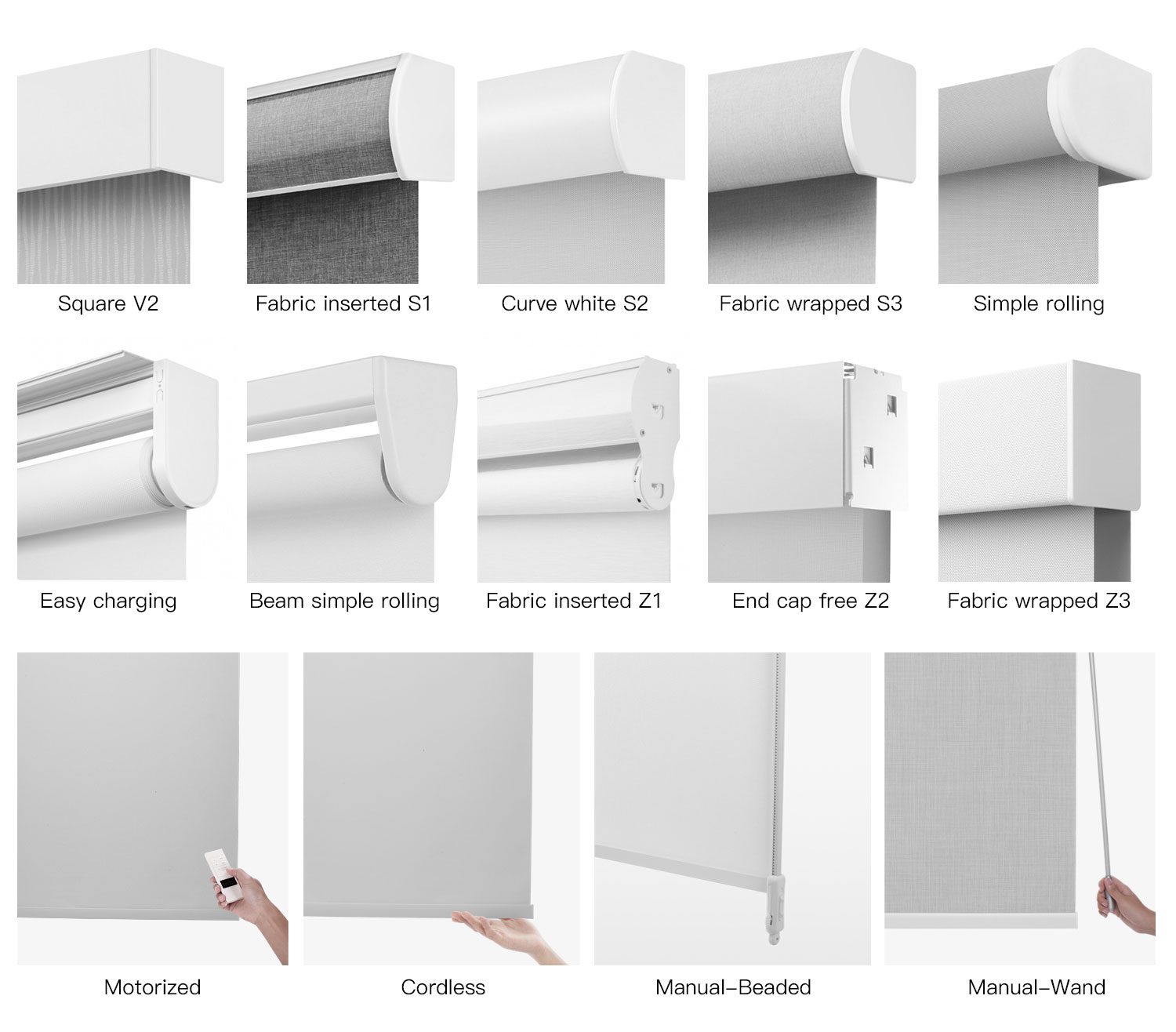 Square V2

Fabric inserted S1

Curve white S2

Fabric wrapped S3

Simple rolling

Easy charging

Beam simple rolling

Fabric inserted Z1

End cap free Z2

Fabric wrapped Z3

Motorized

Cordless

Manual–Beaded

Manual–Wand